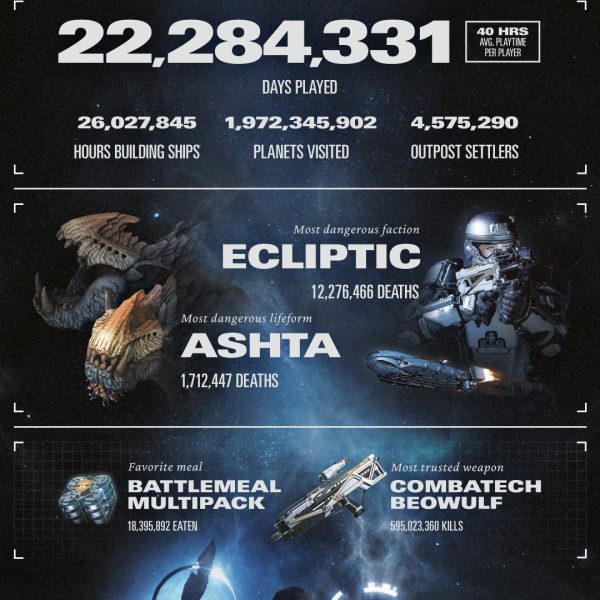 22,284,331

40 HRS
AVG. PLAYTIME PER PLAYER

DAYS PLAYED

26,027,845
HOURS BUILDING SHIPS

1,972,345,902
PLANETS VISITED

4,575,290
OUTPOST SETTLERS

Most dangerous faction
ECLIPTIC
12,276,466 DEATHS

Most dangerous lifeform
ASHTA
1,712,447 DEATHS

Favorite meal
BATTLEMEAL MULTIPACK
18,395,892 EATEN

Most trusted weapon
COMBATECH BEOWULF
595,023,360 KILLS